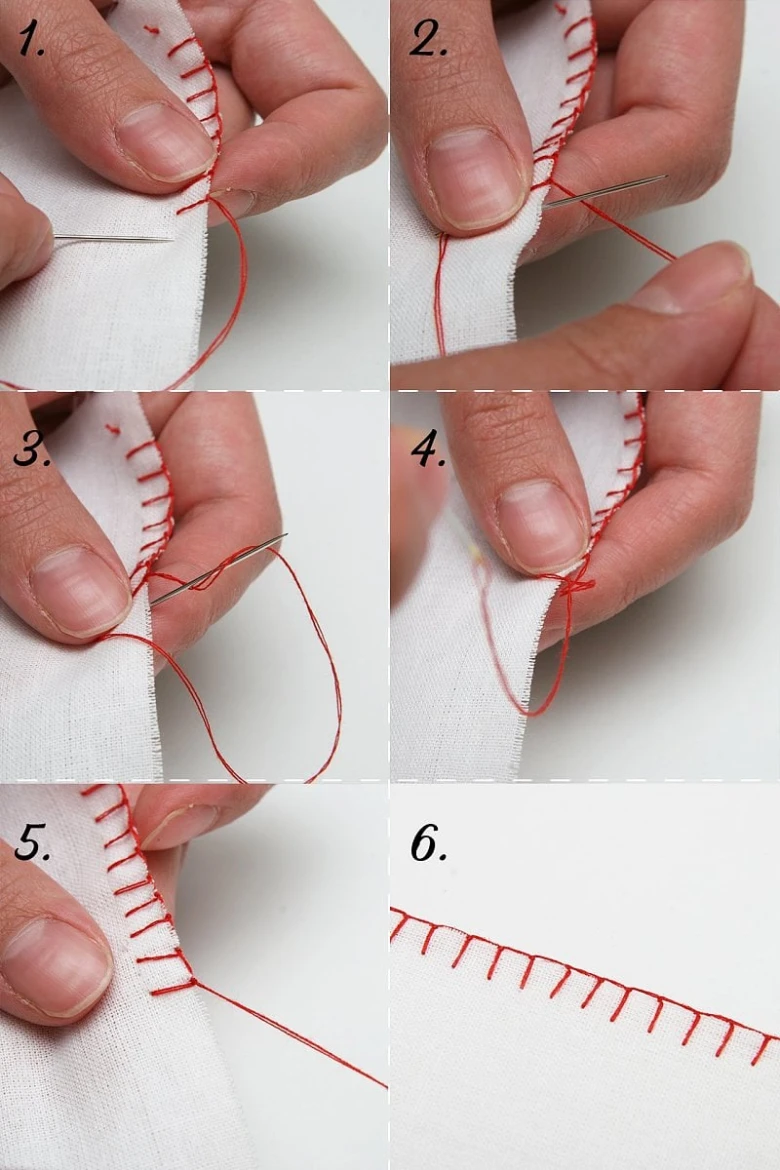 1.

2.

3.

4.

5.

6.